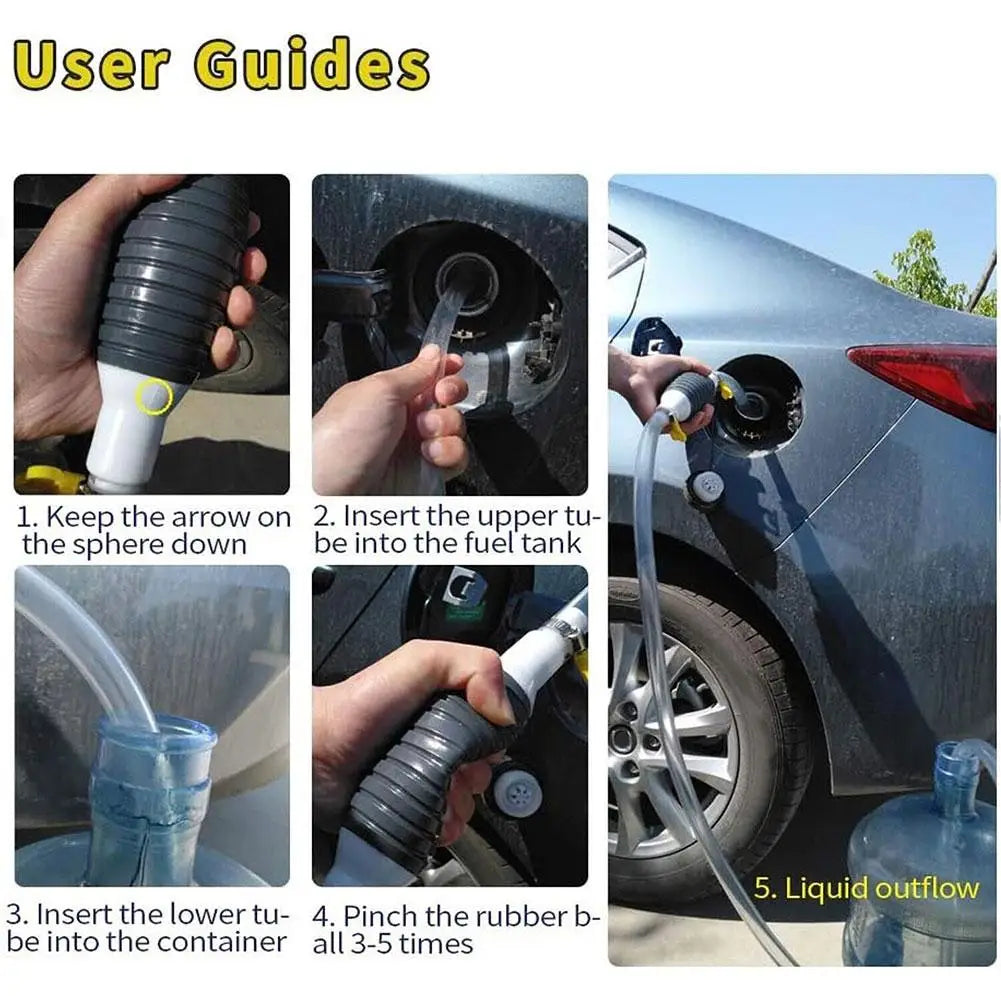 User Guides

1. Keep the arrow on the sphere down

2. Insert the upper tube into the fuel tank

3. Insert the lower tube into the container

4. Pinch the rubber ball 3-5 times

5. Liquid outflow