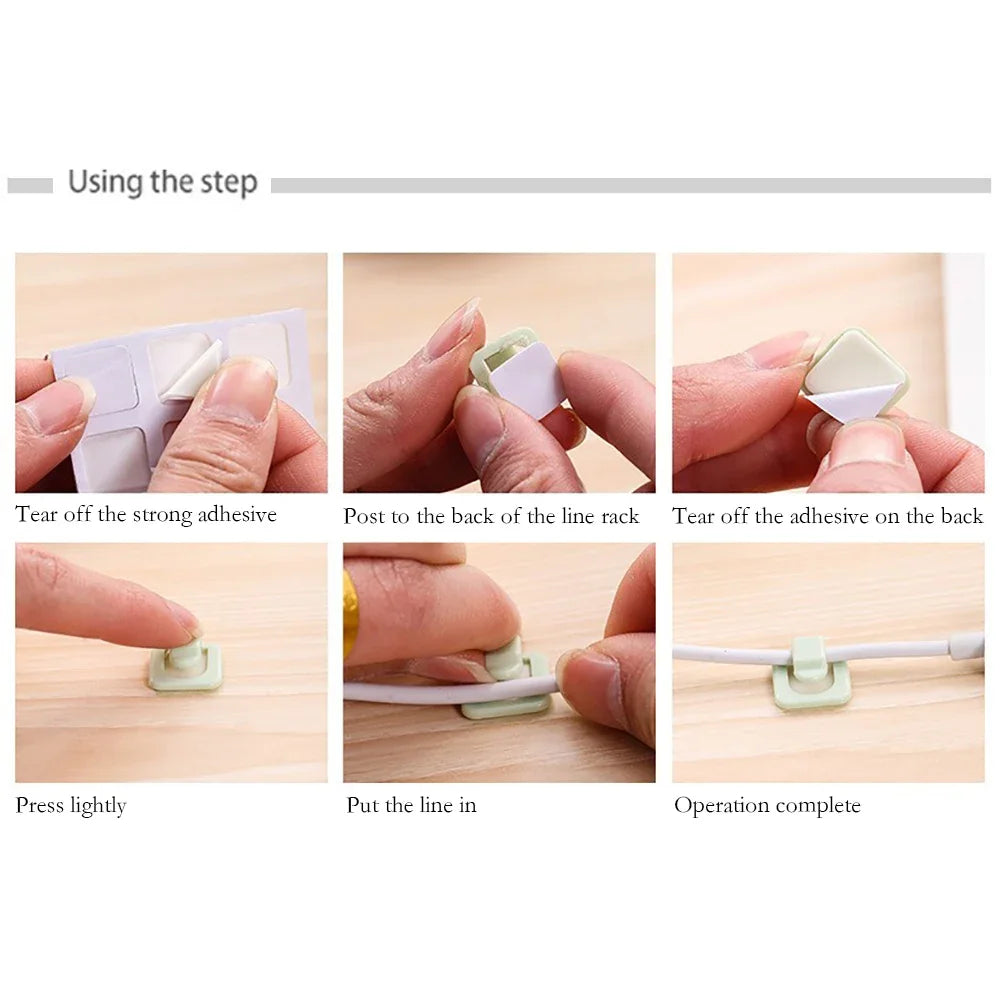 Using the step

Tear off the strong adhesive

Post to the back of the line rack

Tear off the adhesive on the back

Press lightly

Put the line in

Operation complete