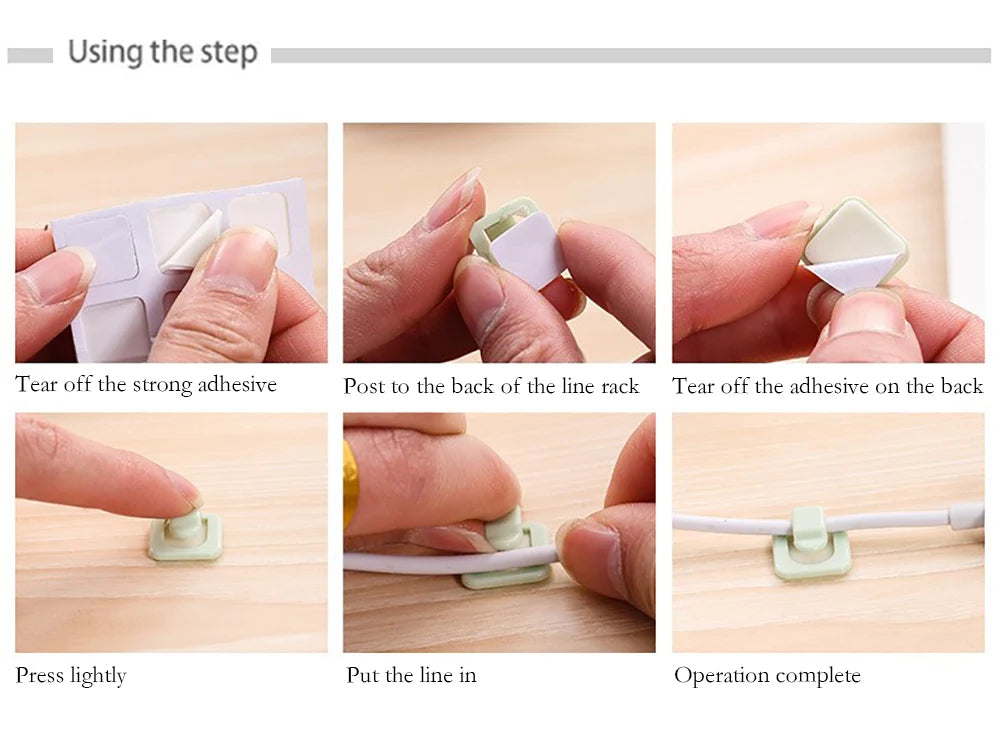 Using the step

Tear off the strong adhesive

Post to the back of the line rack

Tear off the adhesive on the back

Press lightly

Put the line in

Operation complete