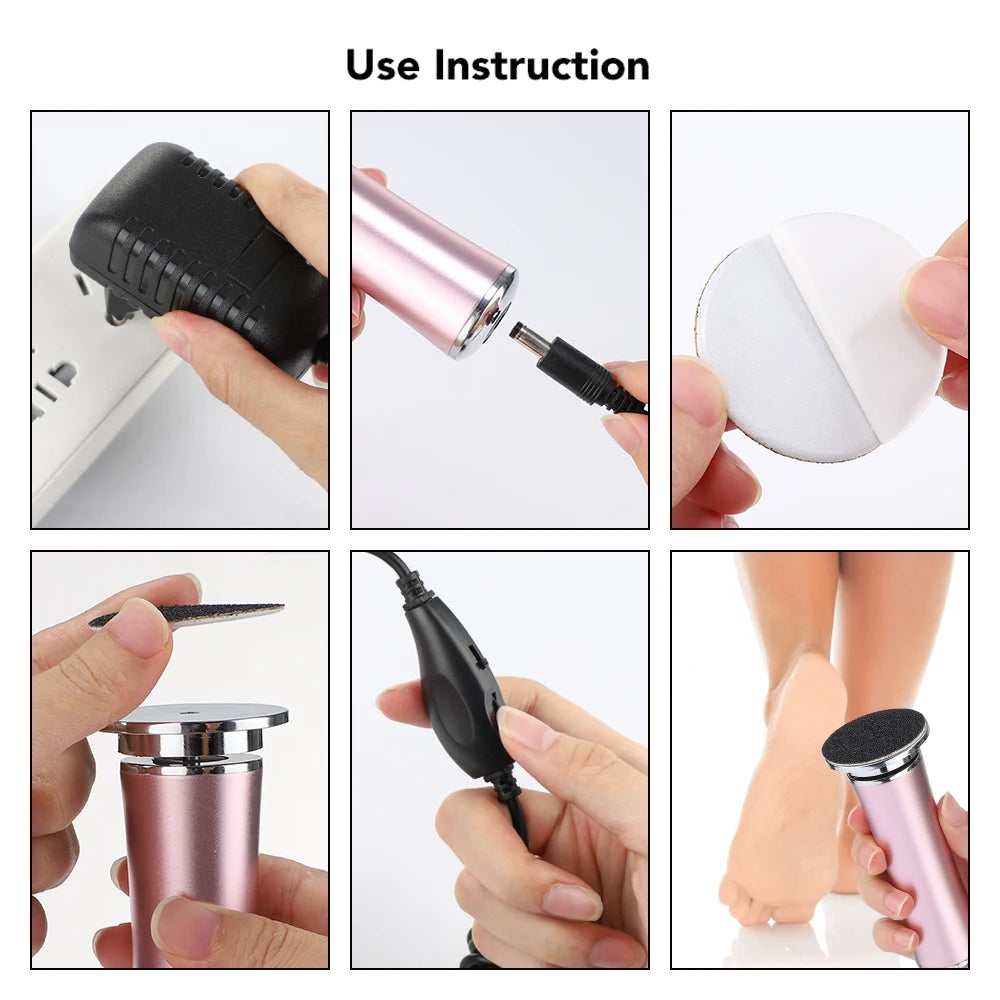 Use Instruction