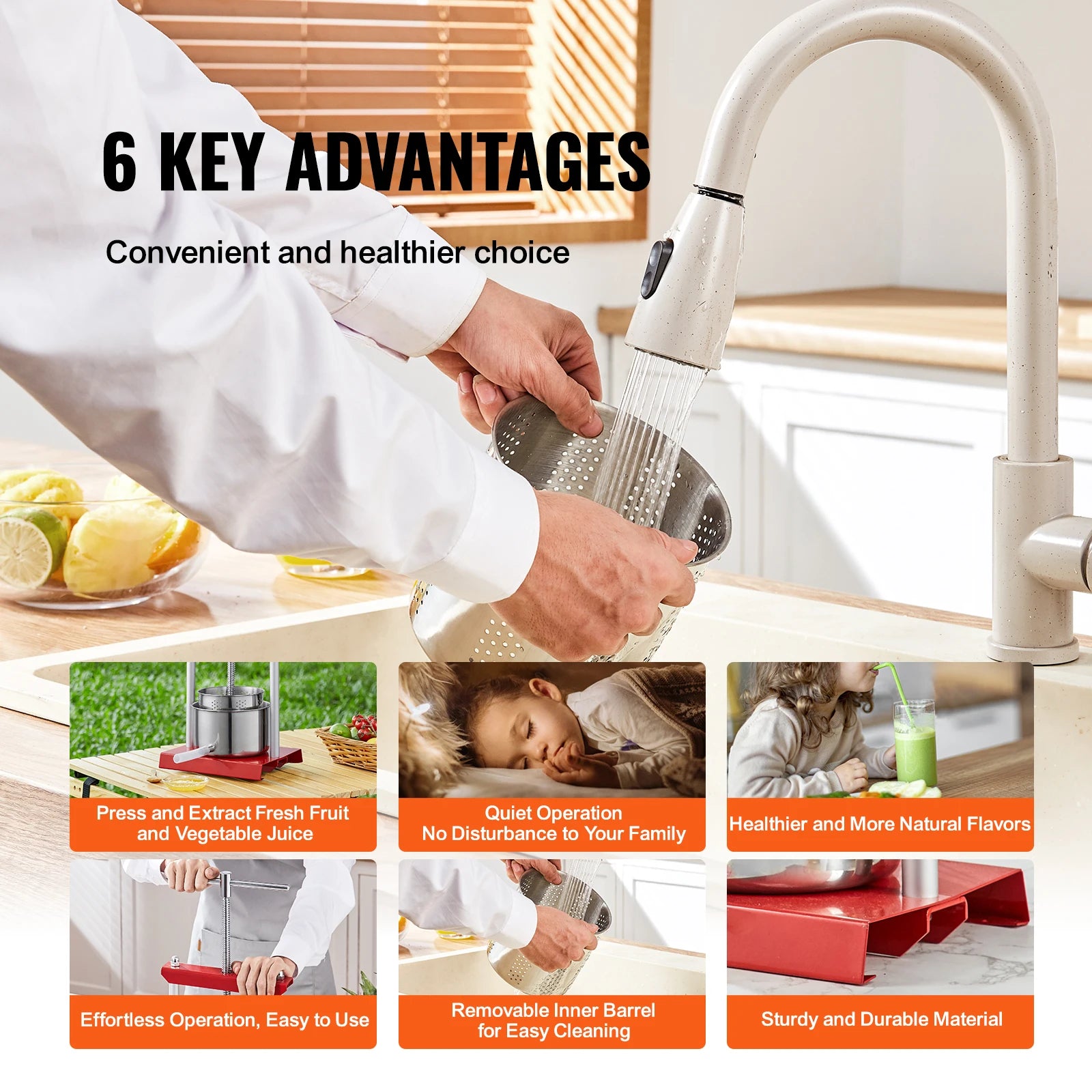 6 KEY ADVANTAGES

Convenient and healthier choice

Press and Extract Fresh Fruit and Vegetable Juice

Quiet Operation
No Disturbance to Your Family

Healthier and More Natural Flavors

Effortless Operation, Easy to Use

Removable Inner Barrel for Easy Cleaning

Sturdy and Durable Material