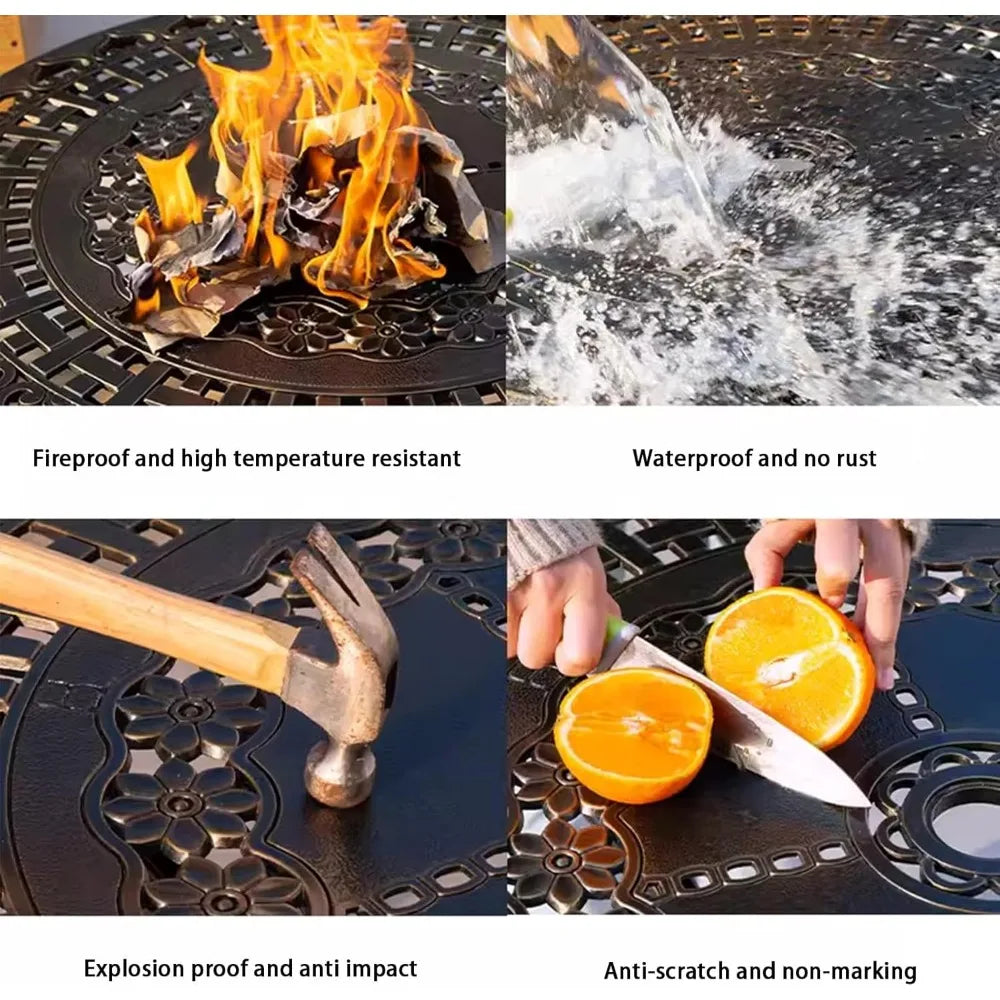 Fireproof and high temperature resistant

Waterproof and no rust

Explosion proof and anti impact

Anti-scratch and non-marking