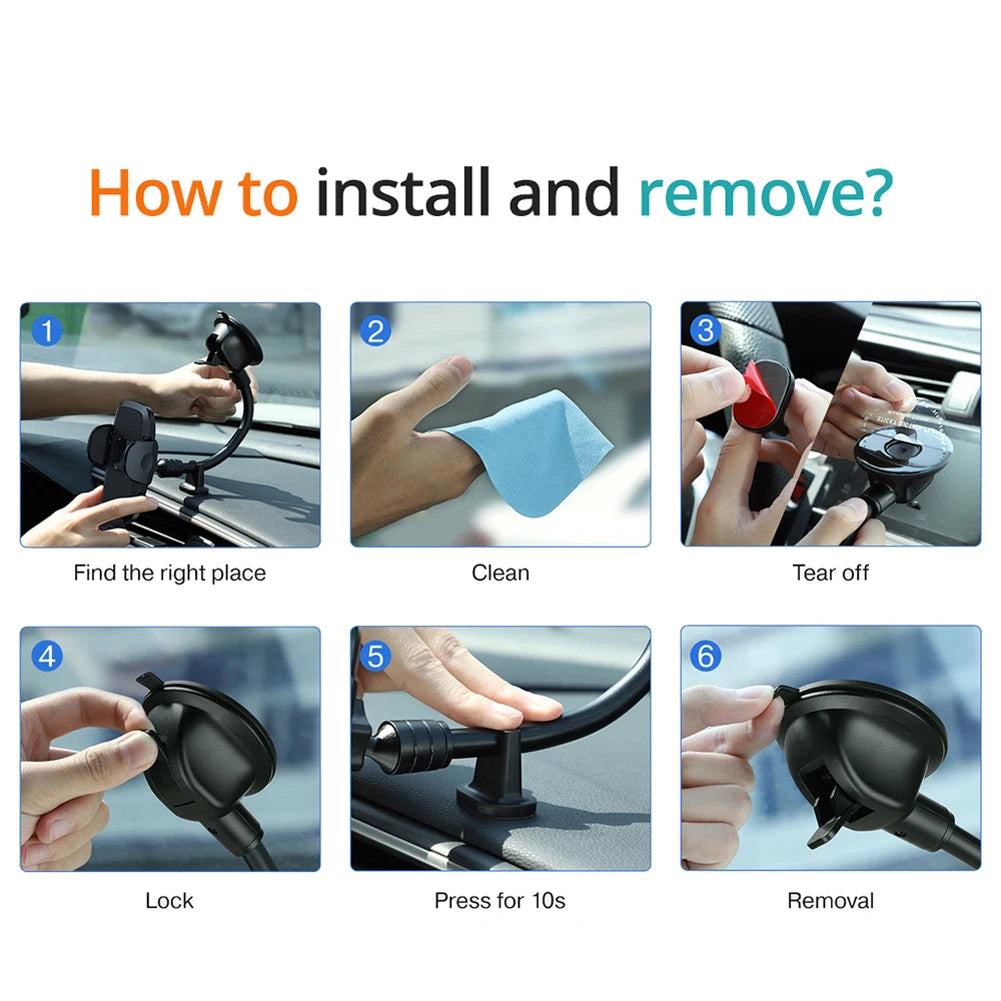 How to install and remove?

1
Find the right place

2
Clean

3
Tear off

4
Lock

5
Press for 10s

6
Removal