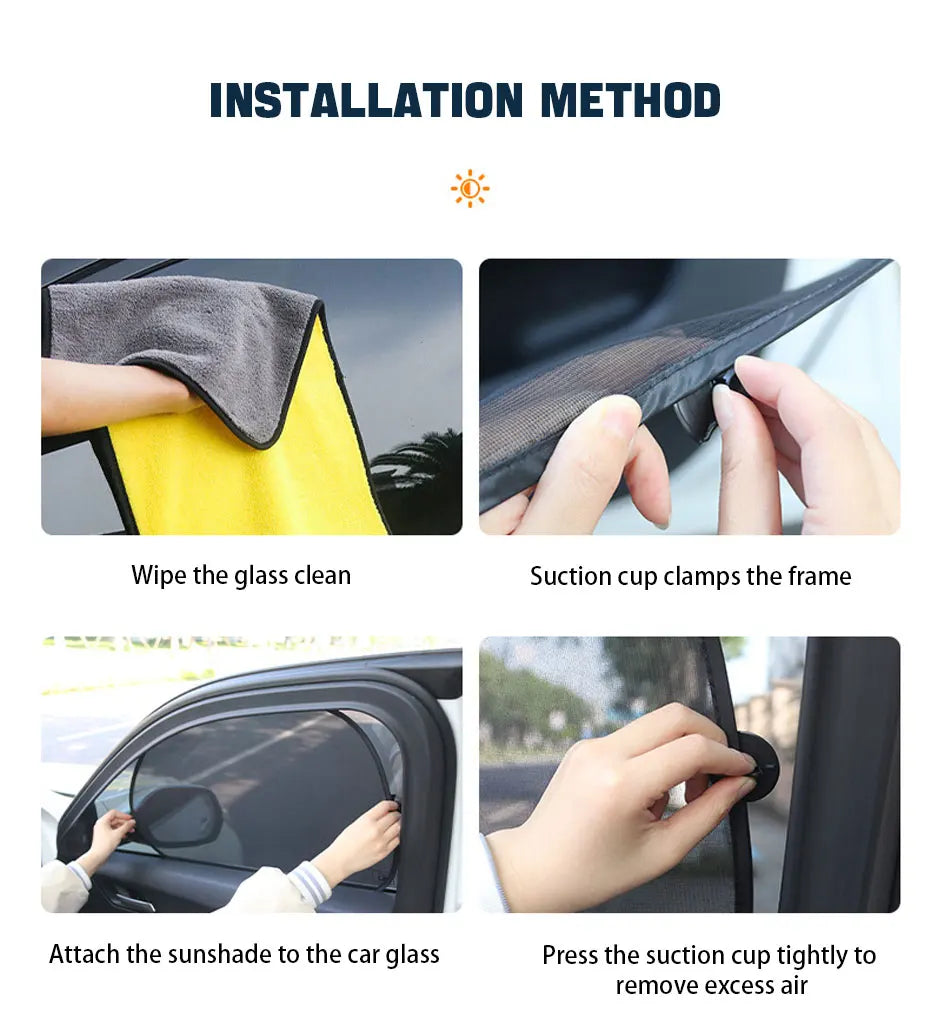 INSTALLATION METHOD

Wipe the glass clean

Suction cup clamps the frame

Attach the sunshade to the car glass

Press the suction cup tightly to remove excess air