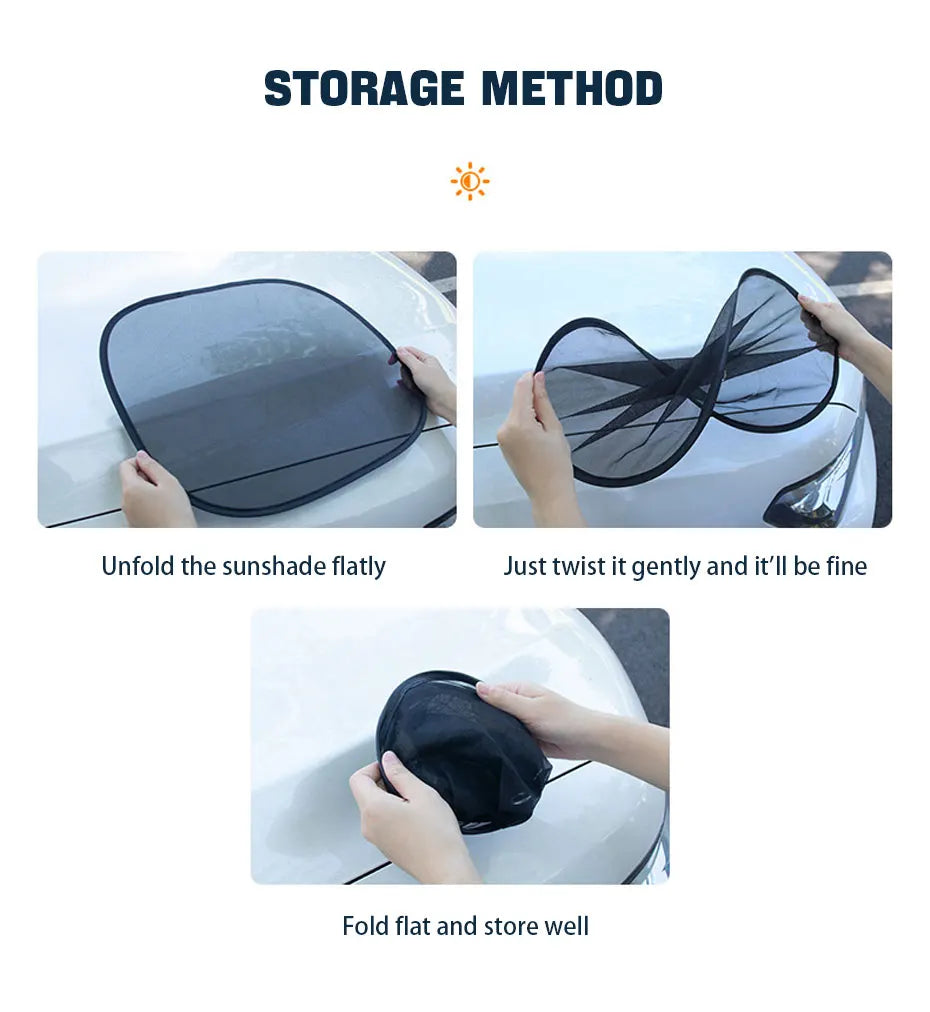 STORAGE METHOD

Unfold the sunshade flatly

Just twist it gently and it'll be fine

Fold flat and store well